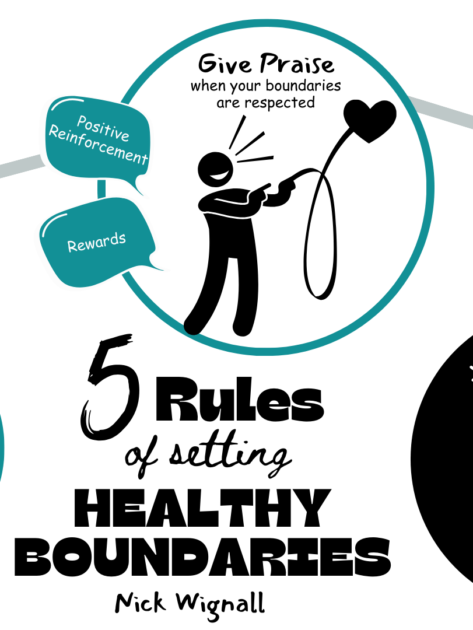 Give Praise
when your boundaries are respected

Positive Reinforcement

Rewards

5 Rules
of setting
HEALTHY BOUNDARIES
Nick Wignall